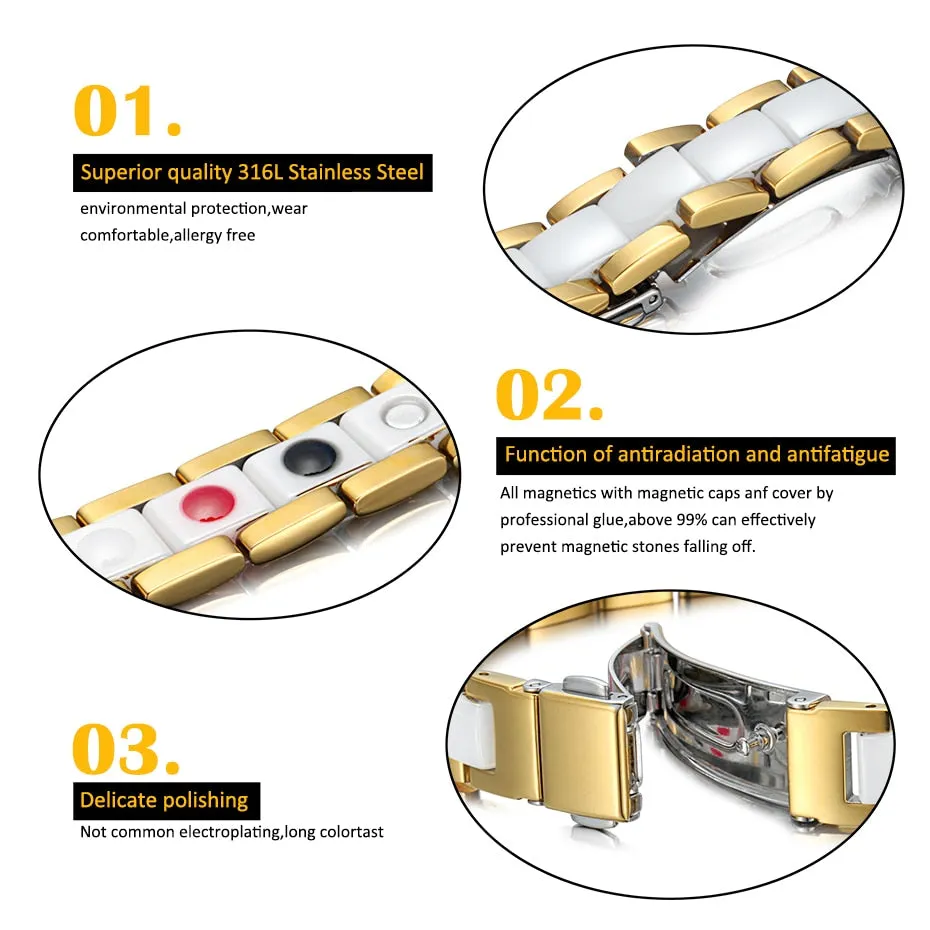 01.

Superior quality 316L Stainless Steel

environmental protection,wear comfortable,allergy free

02.

Function of antiradiation and antifatigue

All magnetics with magnetic caps anf cover by professional glue,above 99% can effectively prevent magnetic stones falling off.

03.

Delicate polishing

Not common electroplating,long colortast